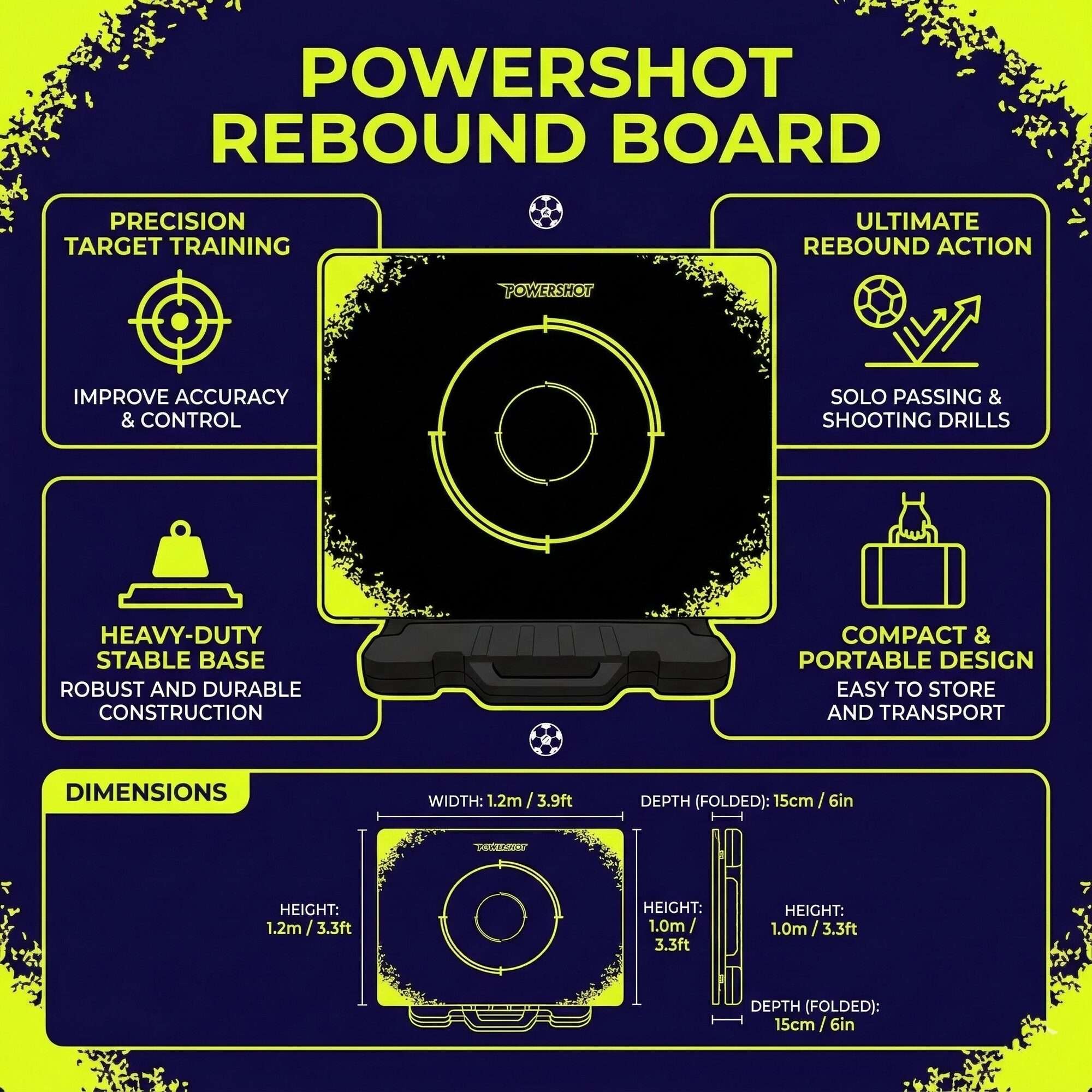 POWERSHOT REBOUND BOARD

PRECISION TARGET TRAINING

IMPROVE ACCURACY & CONTROL

POWERSHOT

ULTIMATE REBOUND ACTION

SOLO PASSING & SHOOTING DRILLS

HEAVY-DUTY STABLE BASE

ROBUST AND DURABLE CONSTRUCTION

COMPACT & PORTABLE DESIGN

EASY TO STORE AND TRANSPORT

DIMENSIONS

WIDTH: 1.2m / 3.9ft

DEPTH (FOLDED): 15cm / 6in

POWERSHOT

HEIGHT: 1.2m / 3.3ft

HEIGHT: 1.0m / 3.3ft

HEIGHT: 1.0m / 3.3ft

DEPTH (FOLDED): 15cm / 6in